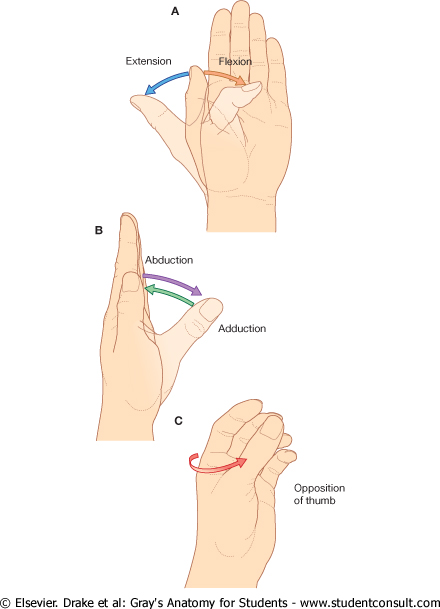 A

Extension

Flexion

B

Abduction

Adduction

C

Opposition of thumb

© Elsevier. Drake et al: Gray's Anatomy for Students - www.studentconsult.com