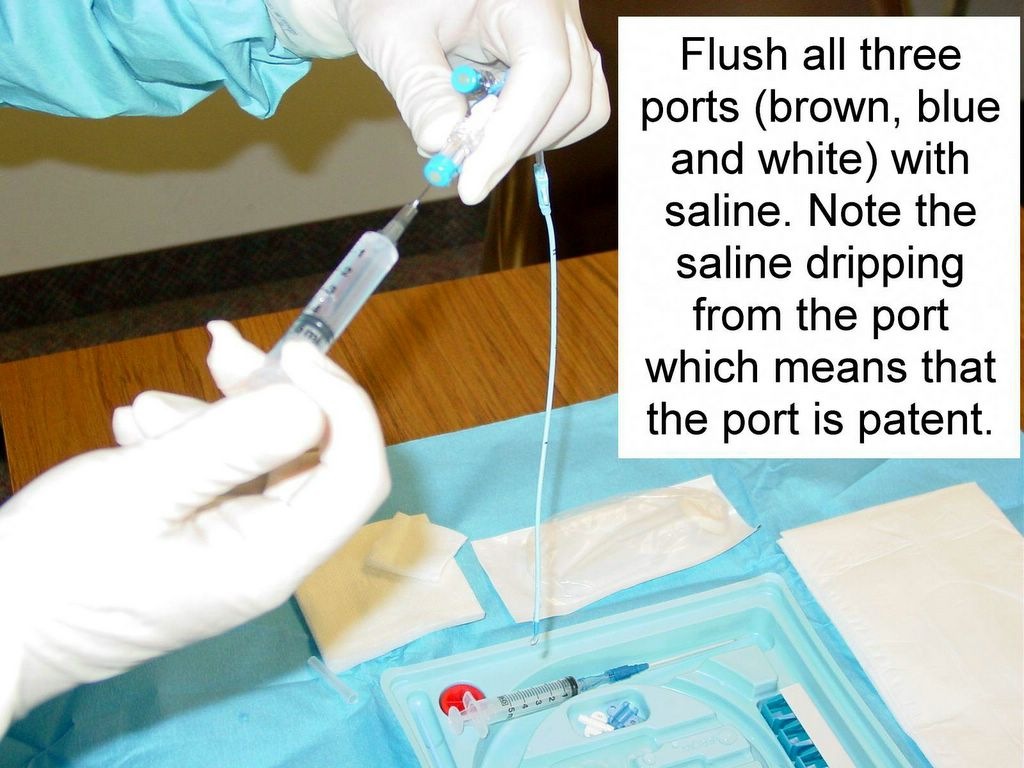 Flush all three ports (brown, blue and white) with saline. Note the saline dripping from the port which means that the port is patent.