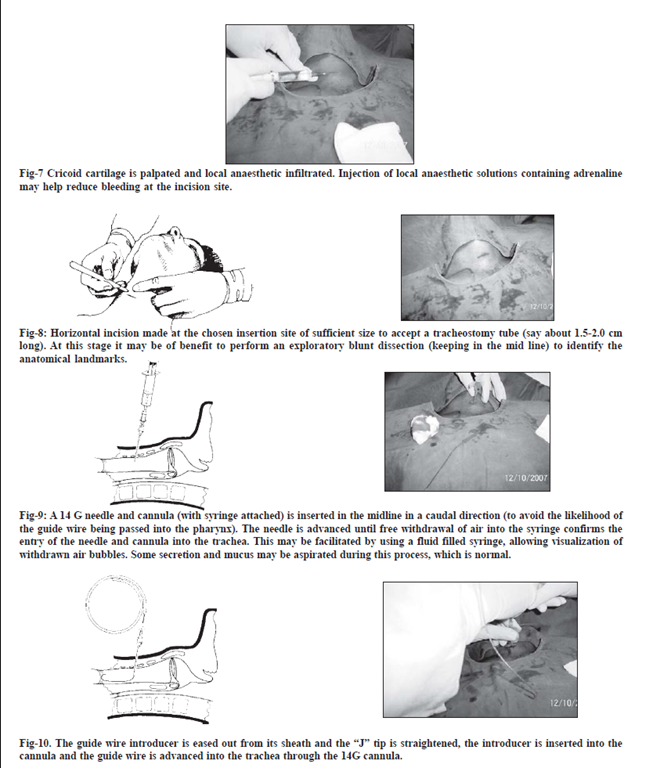 12/10/2007

Fig-7 Cricoid cartilage is palpated and local anaesthetic infiltrated. Injection of local anaesthetic solutions containing adrenaline may help reduce bleeding at the incision site.

12/10/2

Fig-8: Horizontal incision made at the chosen insertion site of sufficient size to accept a tracheostomy tube (say about 1.5-2.0 cm long). At this stage it may be of benefit to perform an exploratory blunt dissection (keeping in the mid line) to identify the anatomical landmarks.

12/10/2007

Fig-9: A 14 G needle and cannula (with syringe attached) is inserted in the midline in a caudal direction (to avoid the likelihood of the guide wire being passed into the pharynx). The needle is advanced until free withdrawal of air into the syringe confirms the entry of the needle and cannula into the trachea. This may be facilitated by using a fluid filled syringe, allowing visualization of withdrawn air bubbles. Some secretion and mucus may be aspirated during this process, which is normal.

12/10/2

Fig-10. The guide wire introducer is eased out from its sheath and the "J" tip is straightened, the introducer is inserted into the cannula and the guide wire is advanced into the trachea through the 14G cannula.