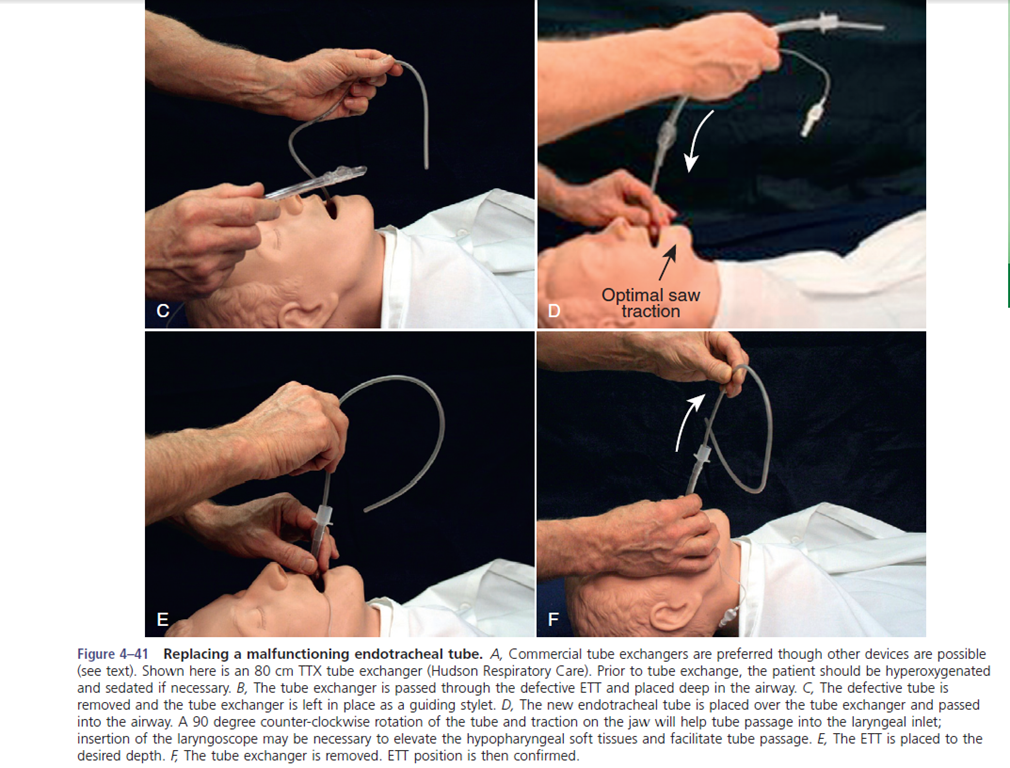 C

Optimal saw traction

D

E

F

Figure 4–41 Replacing a malfunctioning endotracheal tube. A, Commercial tube exchangers are preferred though other devices are possible (see text). Shown here is an 80 cm TTX tube exchanger (Hudson Respiratory Care). Prior to tube exchange, the patient should be hyperoxygenated and sedated if necessary. B, The tube exchanger is passed through the defective ETT and placed deep in the airway. C, The defective tube is removed and the tube exchanger is left in place as a guiding stylet. D, The new endotracheal tube is placed over the tube exchanger and passed into the airway. A 90 degree counter-clockwise rotation of the tube and traction on the jaw will help tube passage into the laryngeal inlet; insertion of the laryngoscope may be necessary to elevate the hypopharyngeal soft tissues and facilitate tube passage. E, The ETT is placed to the desired depth. F, The tube exchanger is removed. ETT position is then confirmed.