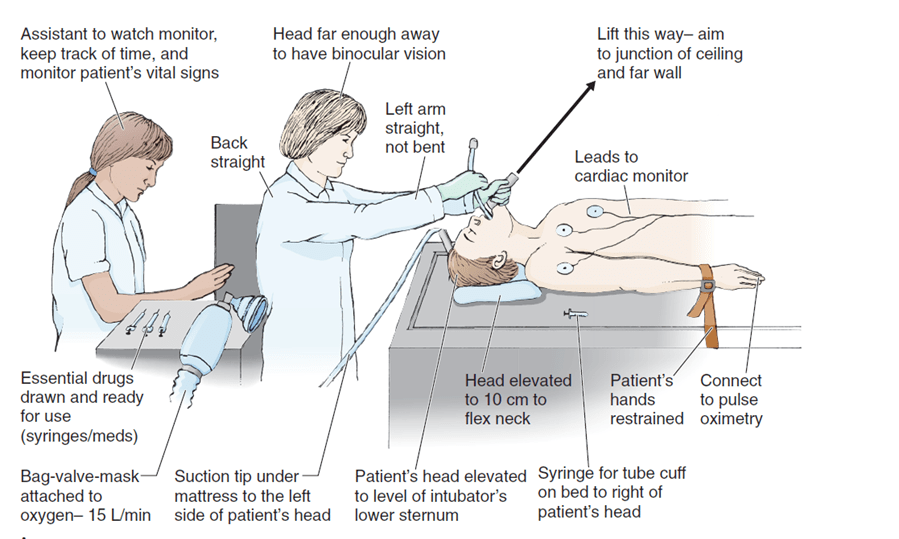 Assistant to watch monitor, keep track of time, and monitor patient's vital signs

Head far enough away to have binocular vision

Lift this way– aim to junction of ceiling and far wall

Back straight

Left arm straight, not bent

Leads to cardiac monitor

Essential drugs drawn and ready for use (syringes/meds)

Head elevated to 10 cm to flex neck

Patient's hands restrained

Connect to pulse oximetry

Bag-valve-mask attached to oxygen– 15 L/min

Suction tip under mattress to the left side of patient's head

Patient's head elevated to level of intubator's lower sternum

Syringe for tube cuff on bed to right of patient's head