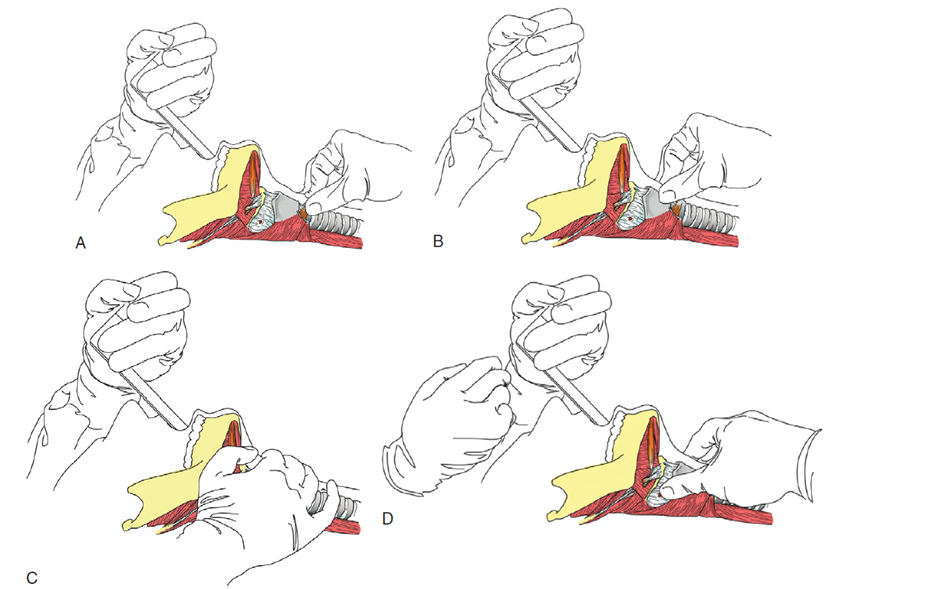 A

B

C

D