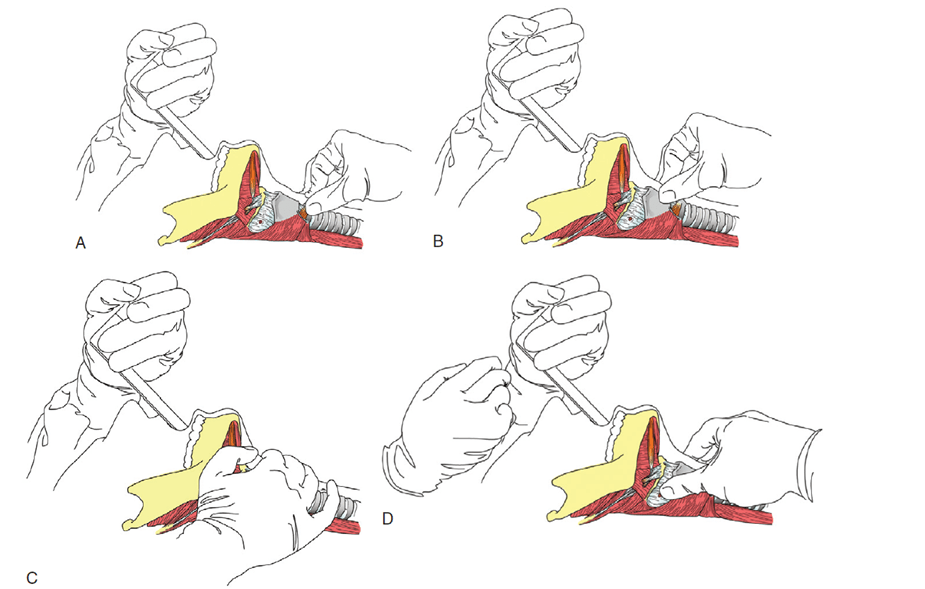 A

B

C

D