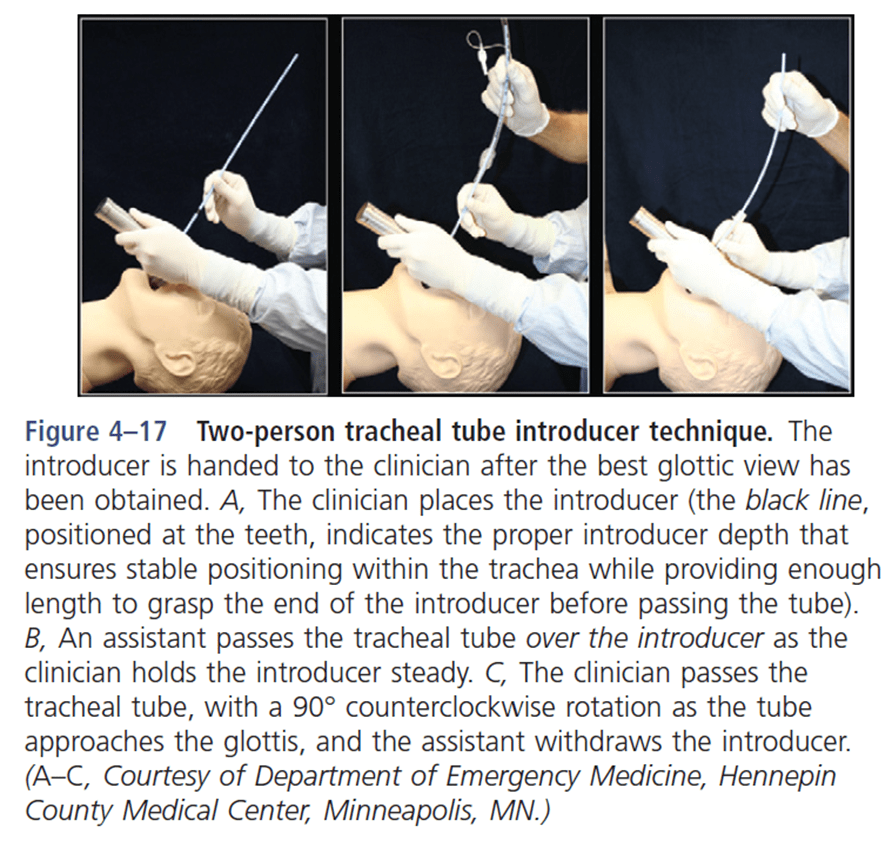 Figure 4–17 Two-person tracheal tube introducer technique. The introducer is handed to the clinician after the best glottic view has been obtained. A, The clinician places the introducer (the black line, positioned at the teeth, indicates the proper introducer depth that ensures stable positioning within the trachea while providing enough length to grasp the end of the introducer before passing the tube). B, An assistant passes the tracheal tube over the introducer as the clinician holds the introducer steady. C, The clinician passes the tracheal tube, with a 90° counterclockwise rotation as the tube approaches the glottis, and the assistant withdraws the introducer. (A–C, Courtesy of Department of Emergency Medicine, Hennepin County Medical Center, Minneapolis, MN.)